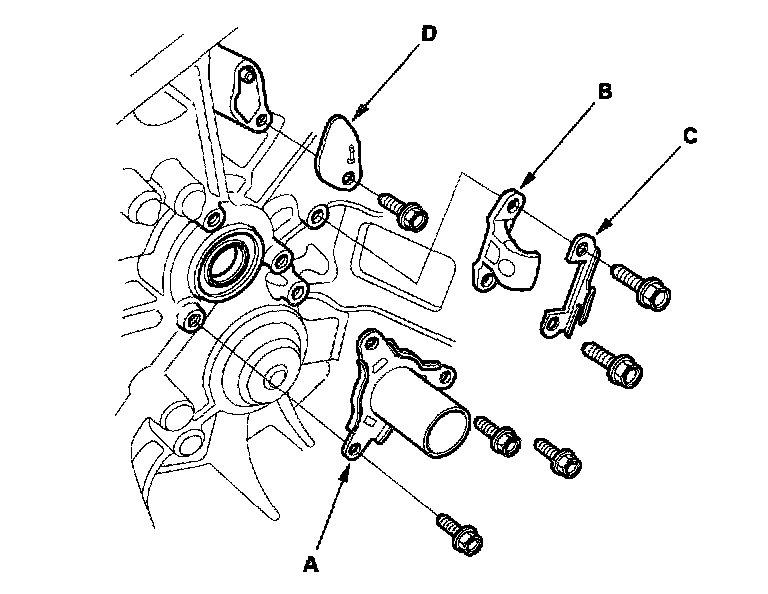 D
B
C
A