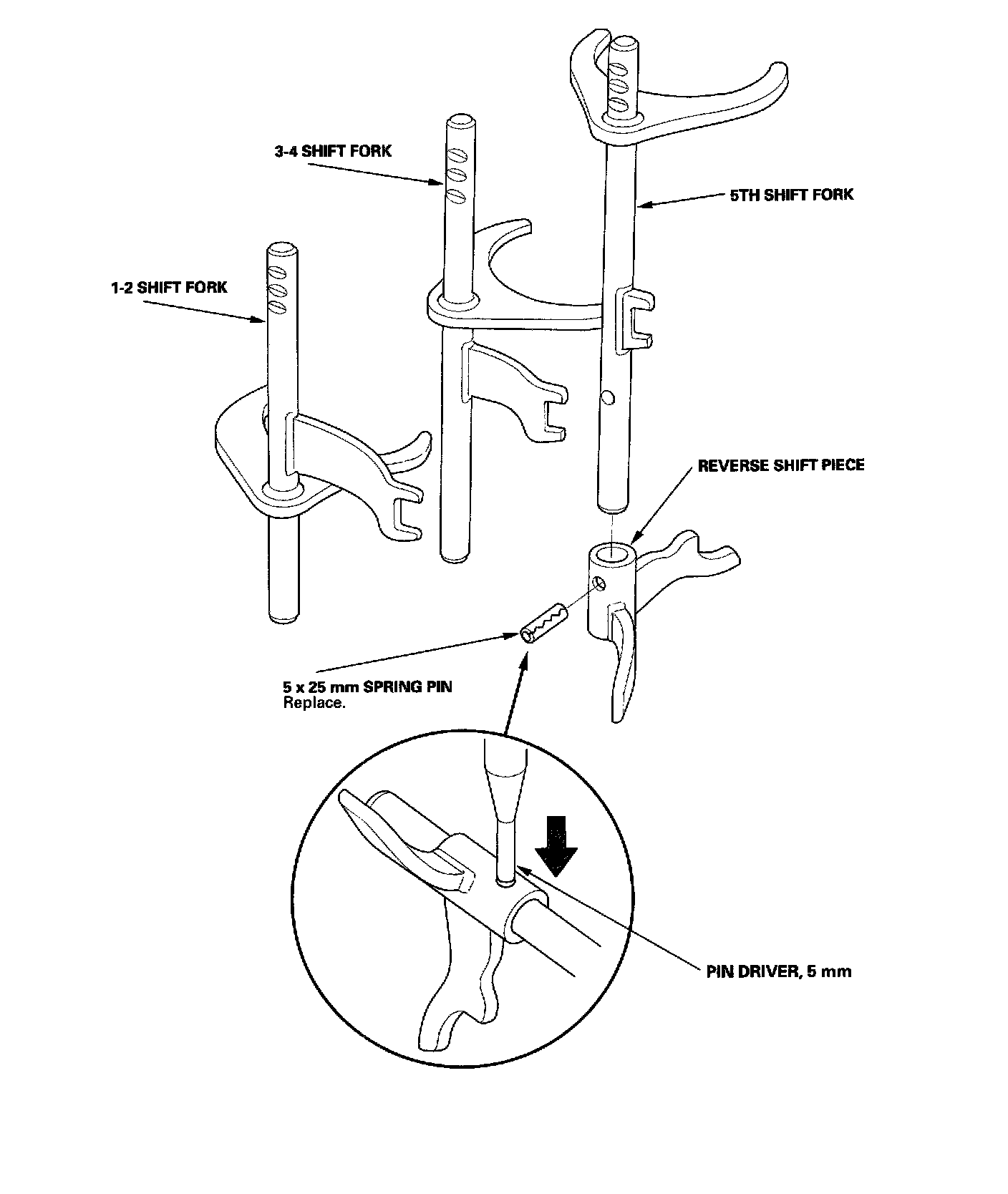 3-4 SHIFT FORK

5TH SHIFT FORK

1-2 SHIFT FORK

REVERSE SHIFT PIECE

5 x 25 mm SPRING PIN
Replace.

PIN DRIVER, 5 mm