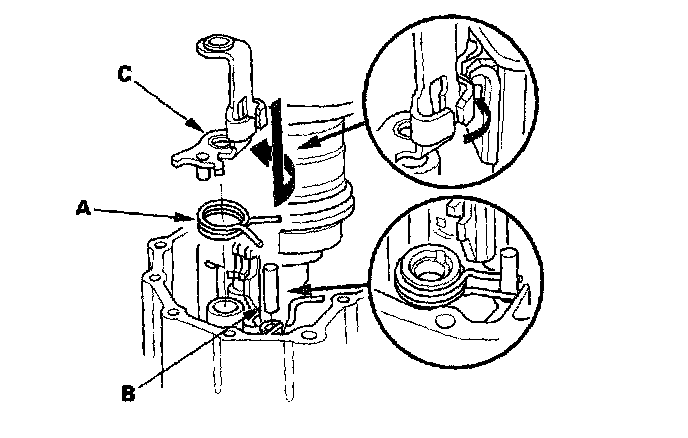 C

A

B