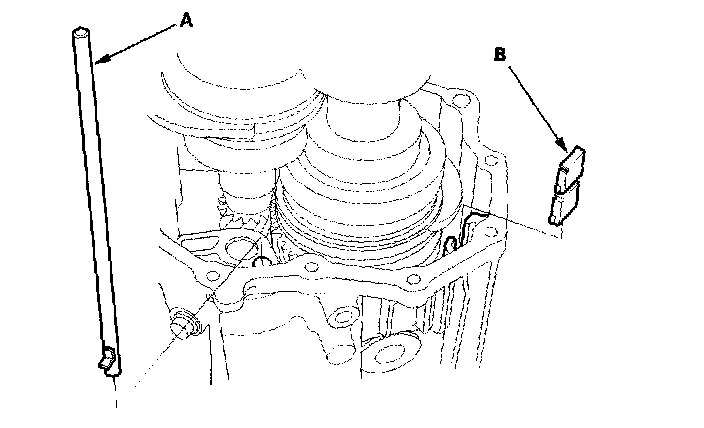 A

B