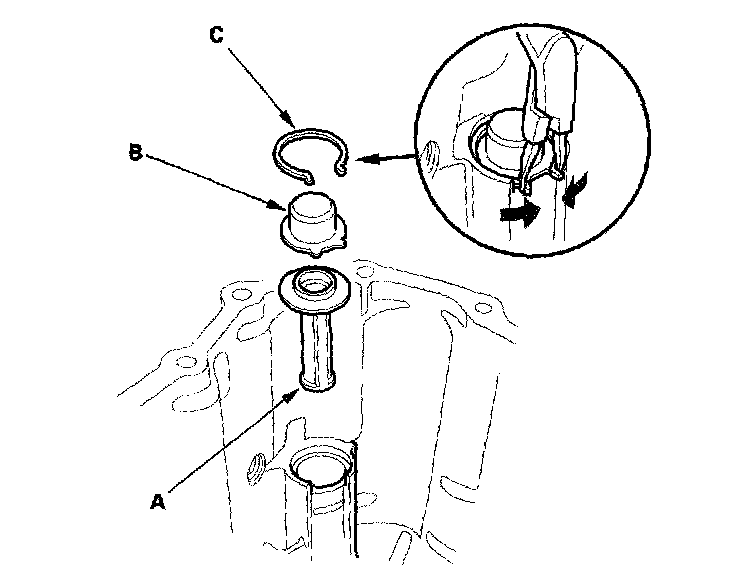 C
B
A