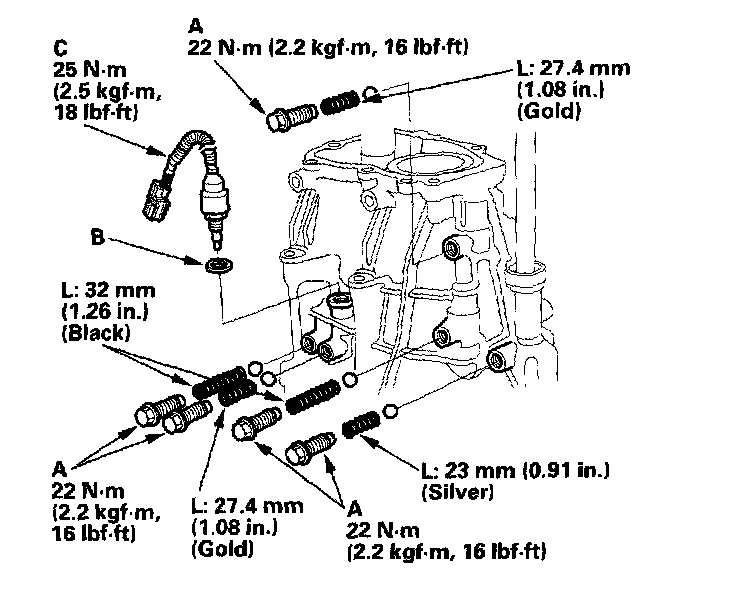 A
22 N·m (2.2 kgf·m, 16 lbf·ft)

C
25 N·m
(2.5 kgf·m,
18 lbf·ft)

L: 27.4 mm
(1.08 in.)
(Gold)

B

L: 32 mm
(1.26 in.)
(Black)

A
22 N·m
(2.2 kgf·m,
16 lbf·ft)

L: 27.4 mm
(1.08 in.)
(Gold)

A
22 N·m
(2.2 kgf·m, 16 lbf·ft)

L: 23 mm (0.91 in.)
(Silver)