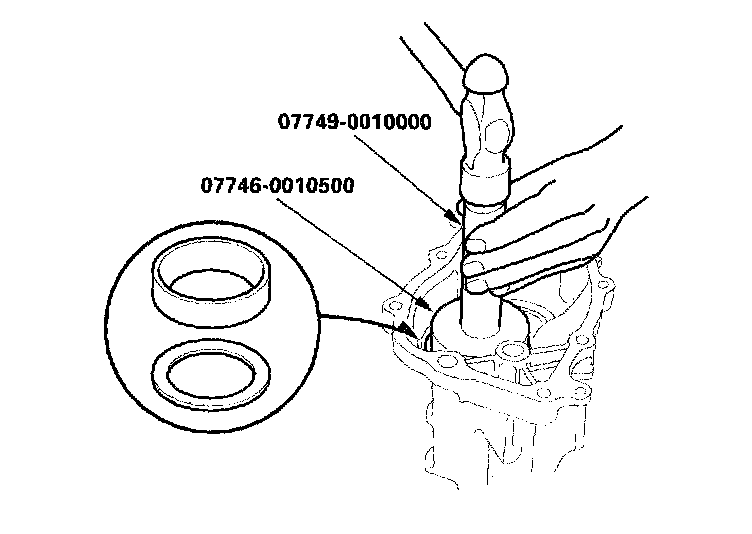 07749-0010000

07746-0010500