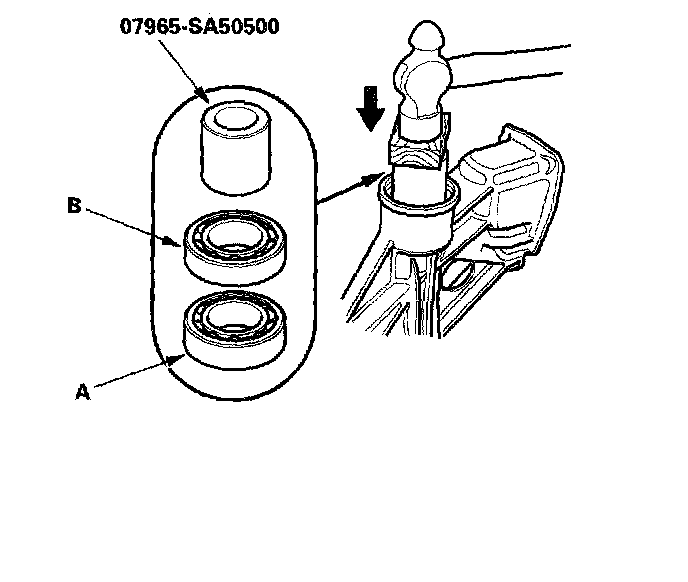 07965-SA50500

B

A