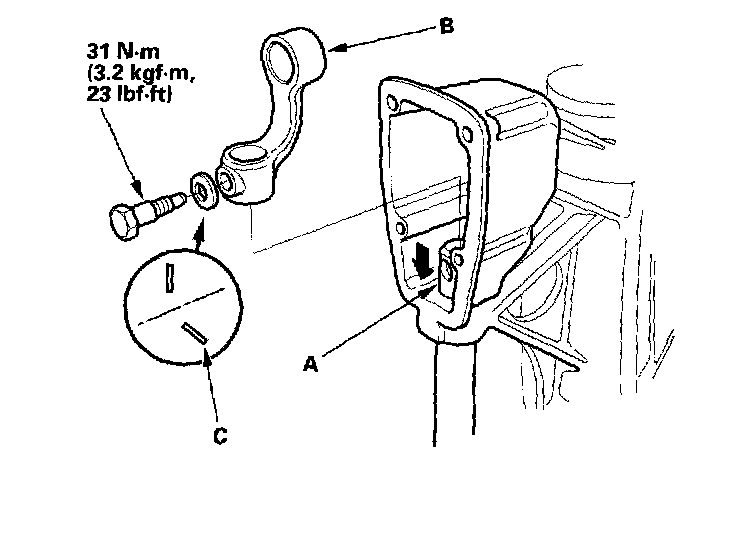 31 N·m
(3.2 kgf·m,
23 lbf·ft)

B

A

C