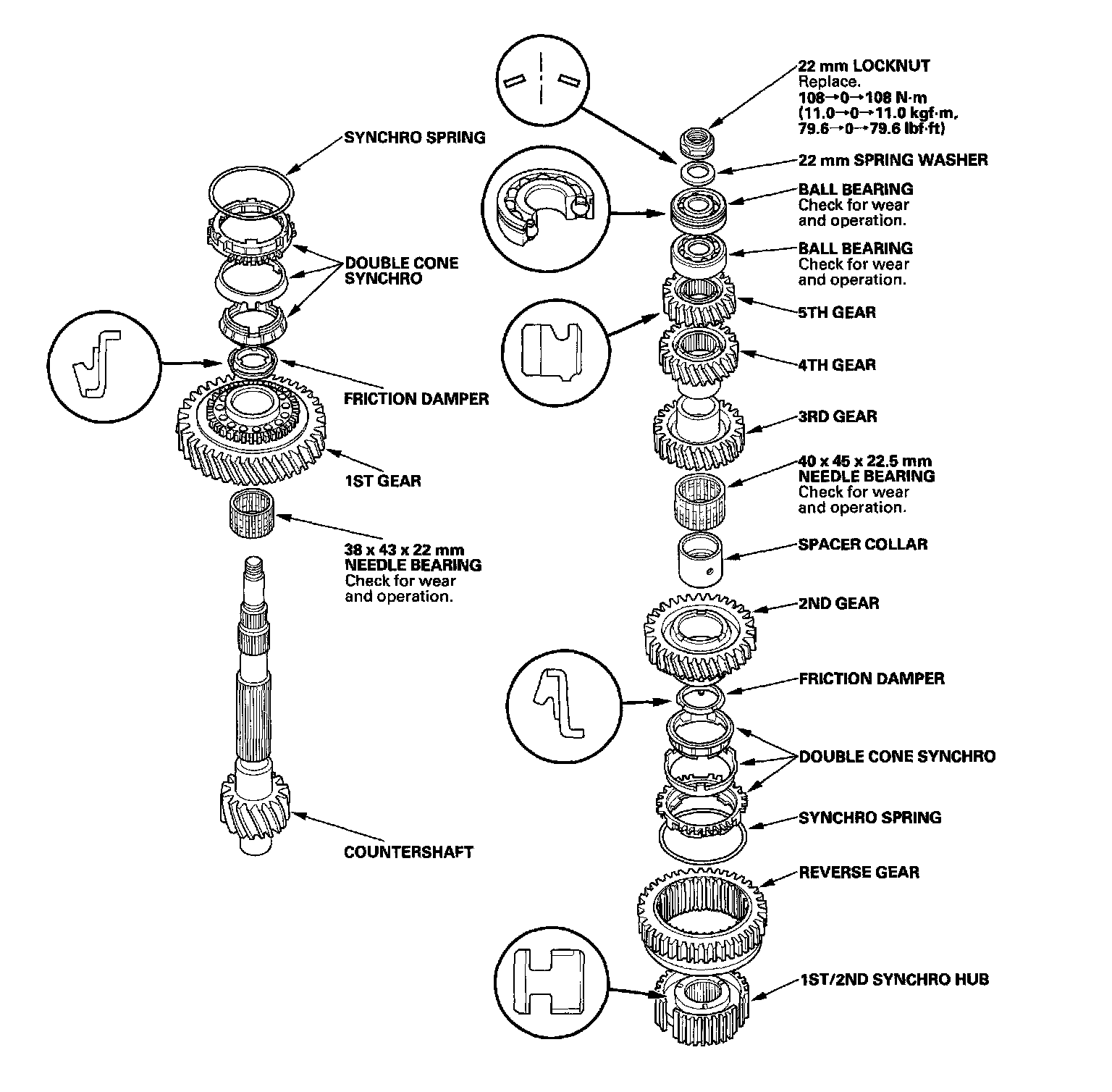 SYNCHRO SPRING

DOUBLE CONE SYNCHRO

FRICTION DAMPER

1ST GEAR

38 x 43 x 22 mm NEEDLE BEARING
Check for wear and operation.

COUNTERSHAFT

22 mm LOCKNUT
Replace.
108→0→108 N·m
(11.0→0→11.0 kgf·m,
79.6→0→79.6 lbf·ft)

22 mm SPRING WASHER

BALL BEARING
Check for wear and operation.

BALL BEARING
Check for wear and operation.

5TH GEAR

4TH GEAR

3RD GEAR

40 x 45 x 22.5 mm NEEDLE BEARING
Check for wear and operation.

SPACER COLLAR

2ND GEAR

FRICTION DAMPER

DOUBLE CONE SYNCHRO

SYNCHRO SPRING

REVERSE GEAR

1ST/2ND SYNCHRO HUB