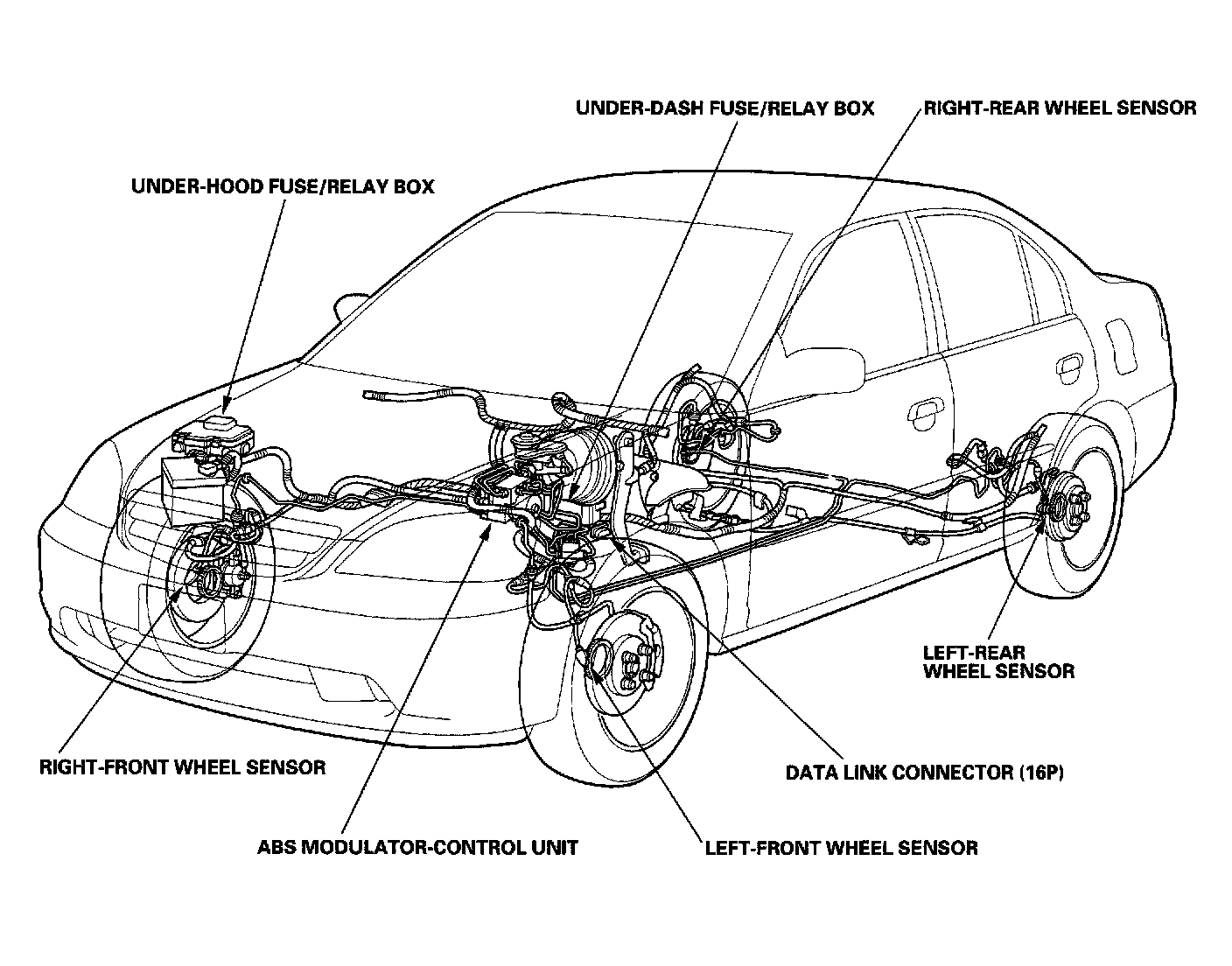 UNDER-DASH FUSE/RELAY BOX

RIGHT-REAR WHEEL SENSOR

UNDER-HOOD FUSE/RELAY BOX

LEFT-REAR WHEEL SENSOR

RIGHT-FRONT WHEEL SENSOR

DATA LINK CONNECTOR (16P)

ABS MODULATOR-CONTROL UNIT

LEFT-FRONT WHEEL SENSOR