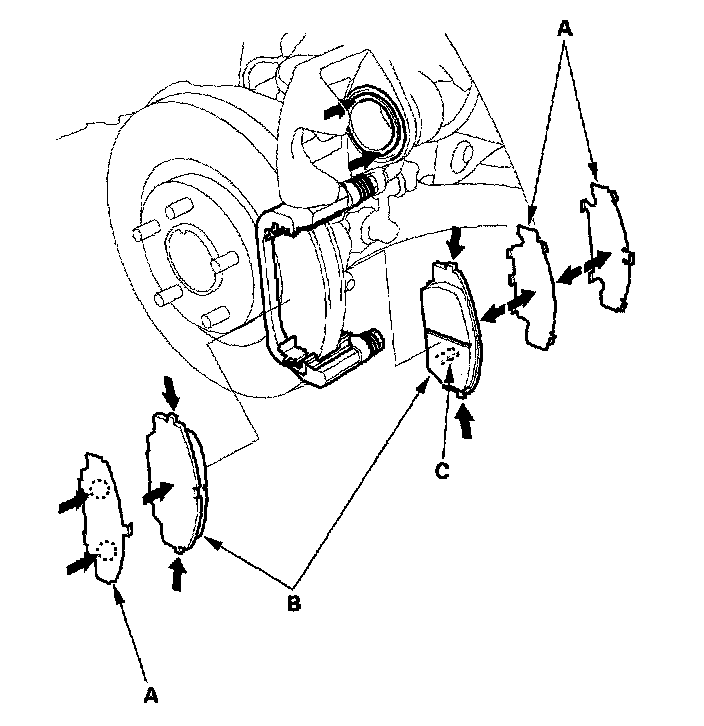 A

C

B

A