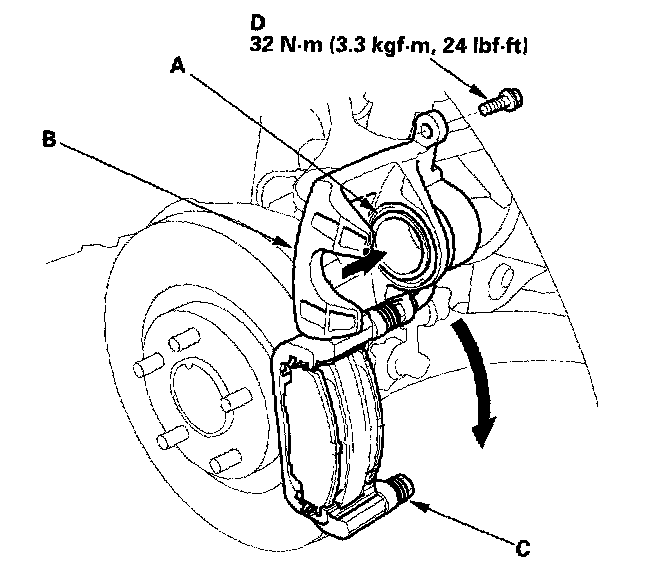 D
32 N·m (3.3 kgf·m, 24 lbf·ft)

A

B

C