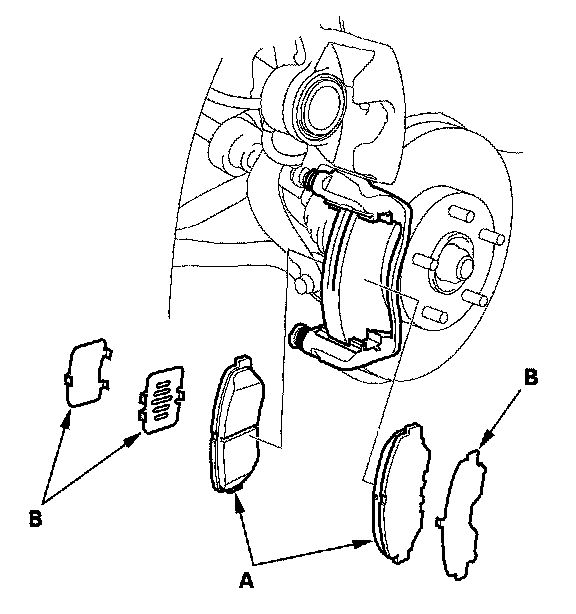 B

B

A