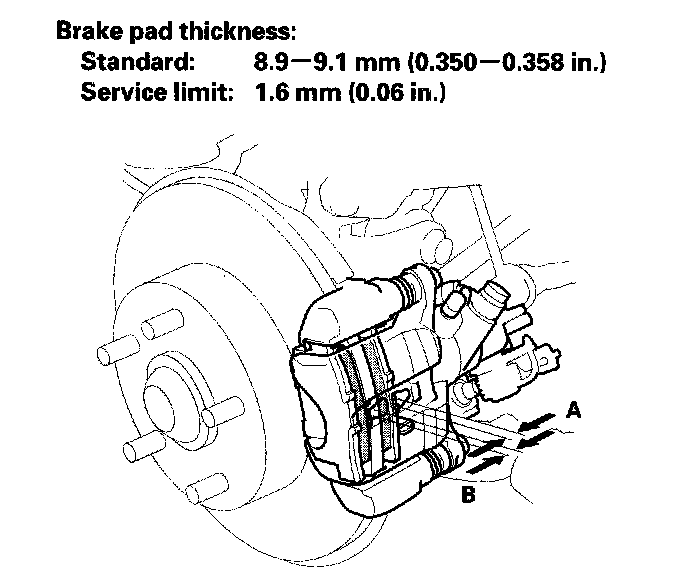 Brake pad thickness:
Standard: 8.9—9.1 mm (0.350—0.358 in.)
Service limit: 1.6 mm (0.06 in.)

A

B