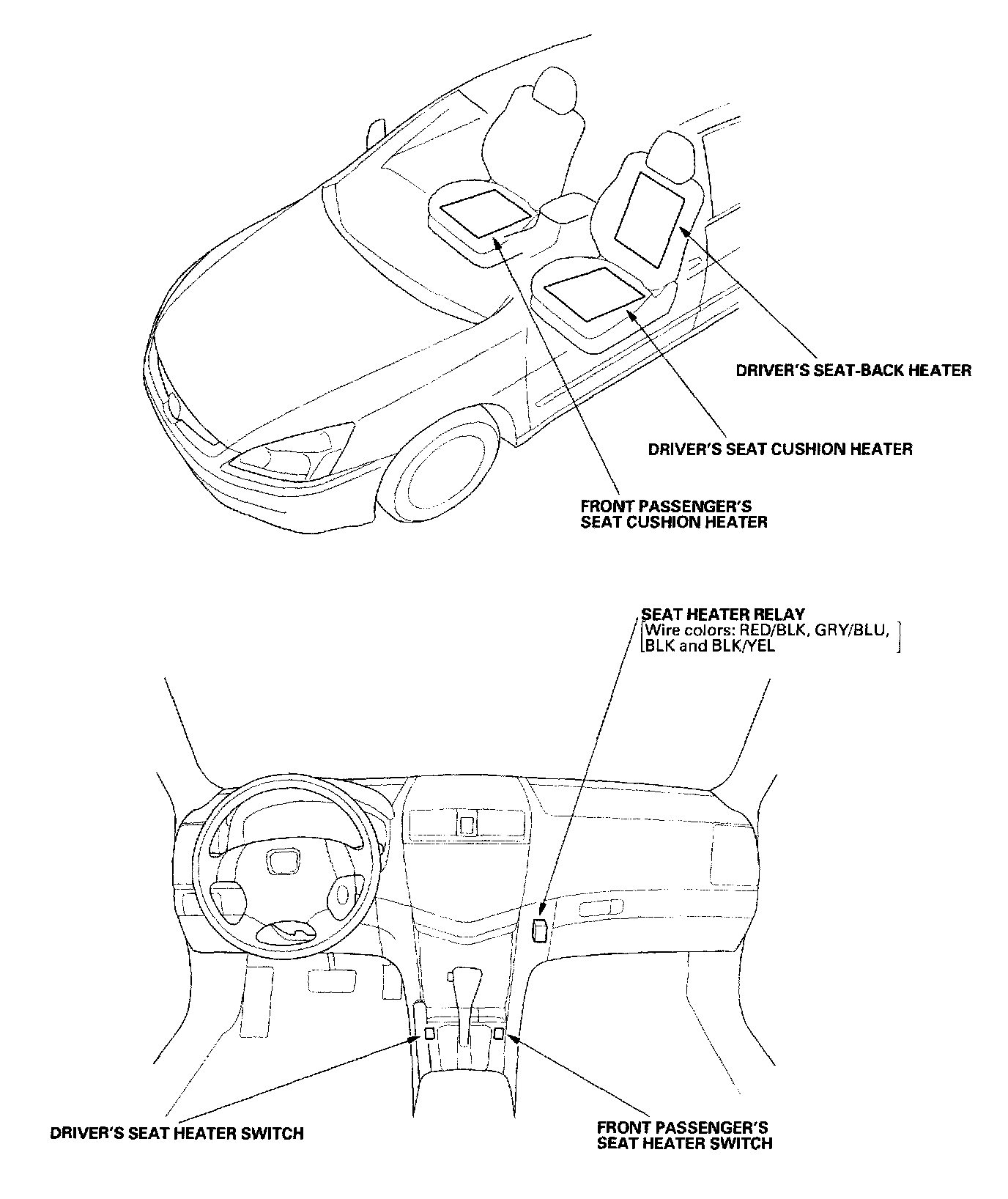 DRIVER'S SEAT-BACK HEATER

DRIVER'S SEAT CUSHION HEATER

FRONT PASSENGER'S SEAT CUSHION HEATER

SEAT HEATER RELAY
[Wire colors: RED/BLK, GRY/BLU, BLK and BLK/YEL]

DRIVER'S SEAT HEATER SWITCH

FRONT PASSENGER'S SEAT HEATER SWITCH