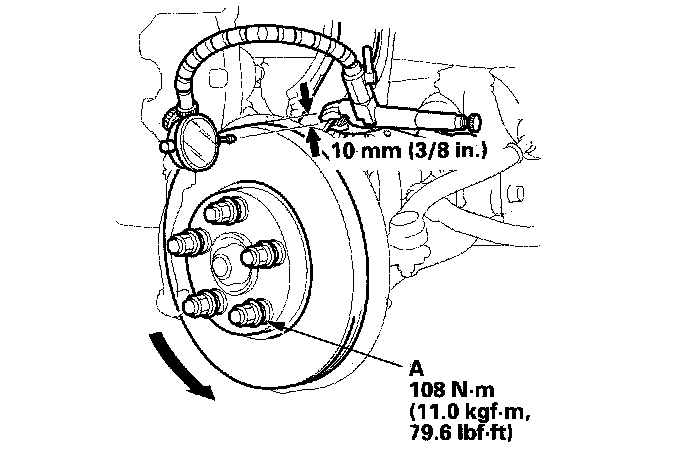 10 mm (3/8 in.)

A
108 N·m
(11.0 kgf·m,
79.6 lbf·ft)