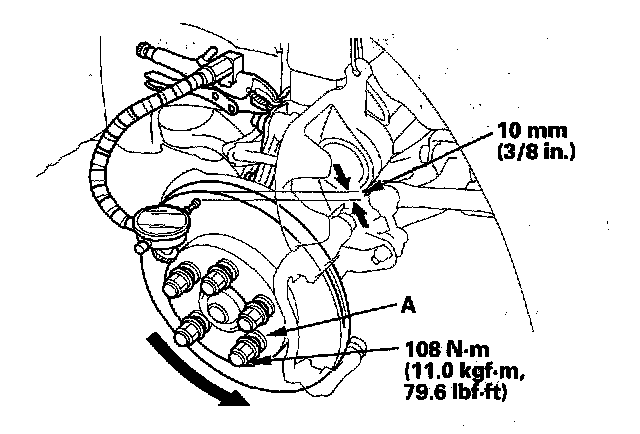 10 mm
(3/8 in.)

A

108 N·m
(11.0 kgf·m,
79.6 lbf·ft)