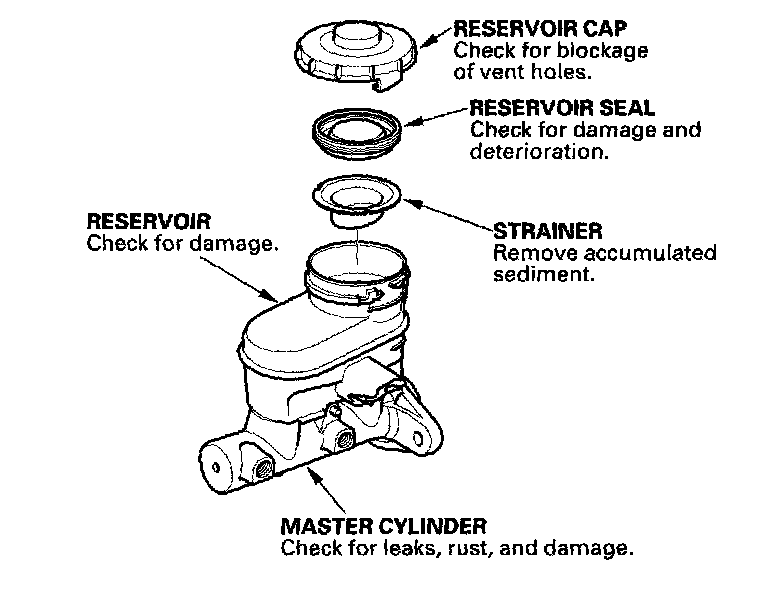 RESERVOIR CAP
Check for blockage of vent holes.

RESERVOIR SEAL
Check for damage and deterioration.

RESERVOIR
Check for damage.

STRAINER
Remove accumulated sediment.

MASTER CYLINDER
Check for leaks, rust, and damage.