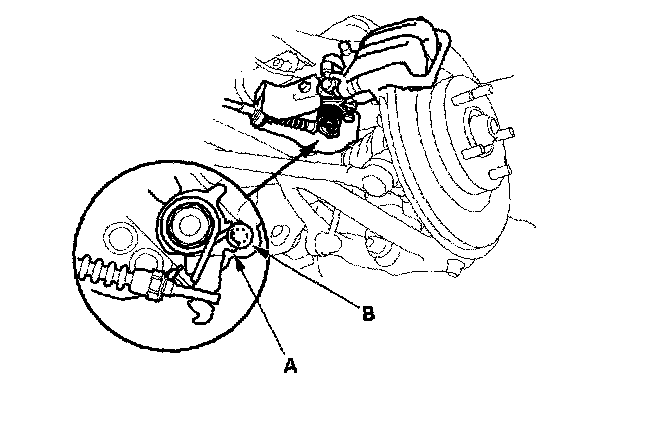 B

A