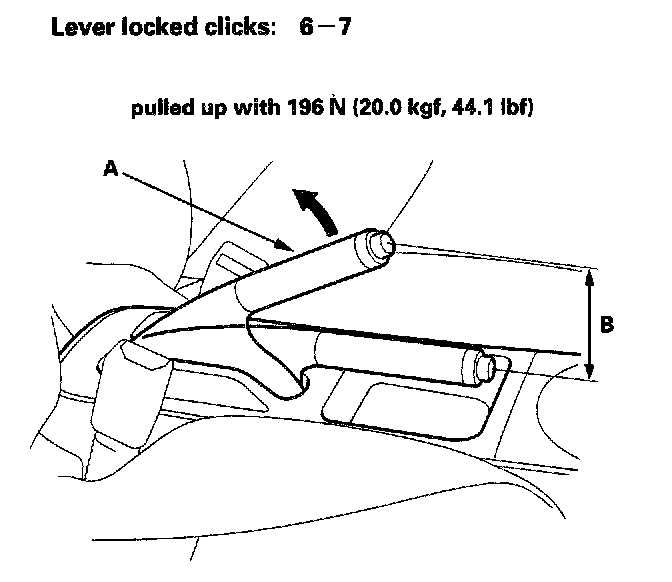 Lever locked clicks: 6 – 7

pulled up with 196 N (20.0 kgf, 44.1 lbf)

A

B