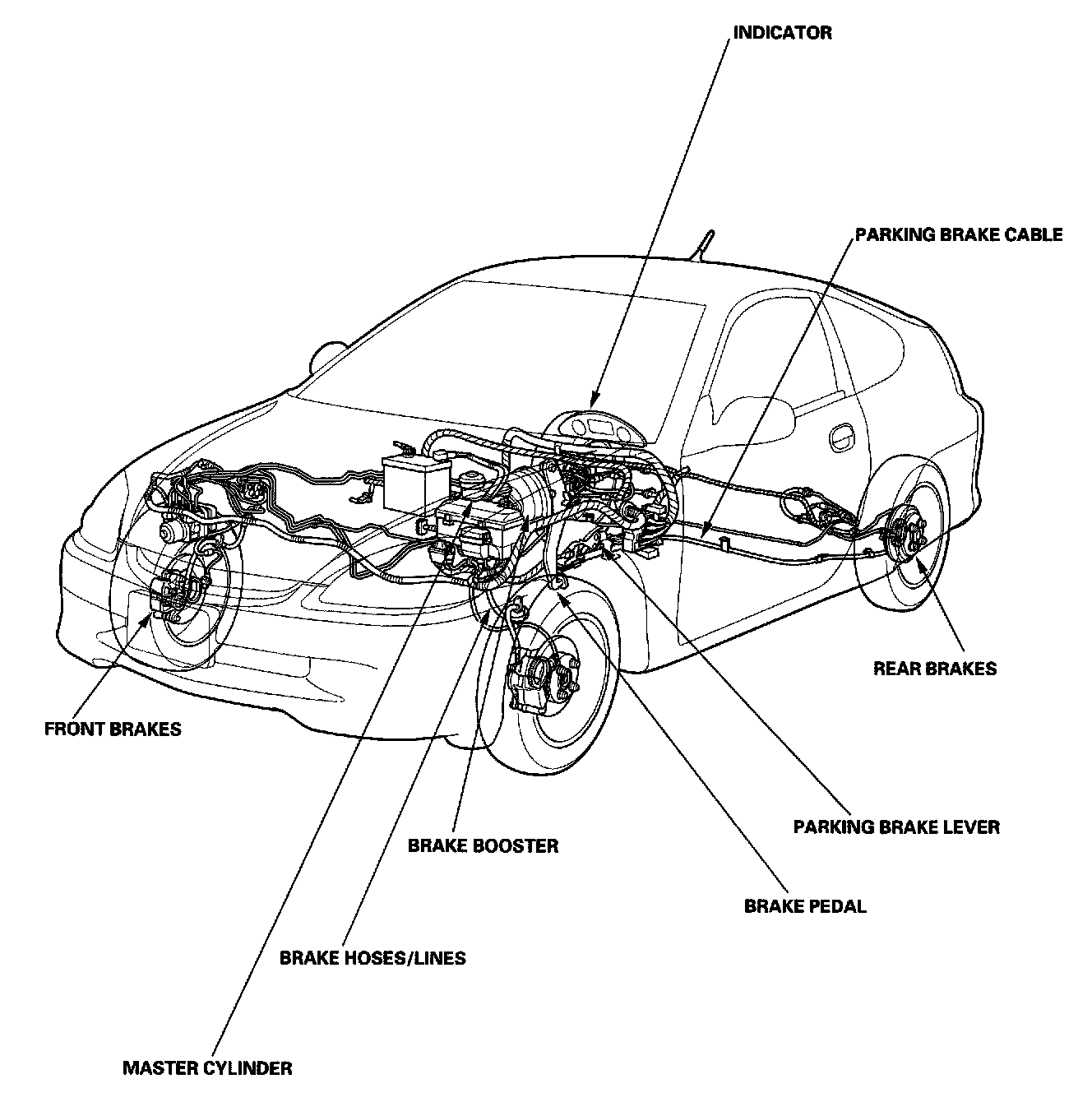 INDICATOR

PARKING BRAKE CABLE

REAR BRAKES

FRONT BRAKES

PARKING BRAKE LEVER

BRAKE BOOSTER

BRAKE PEDAL

BRAKE HOSES/LINES

MASTER CYLINDER