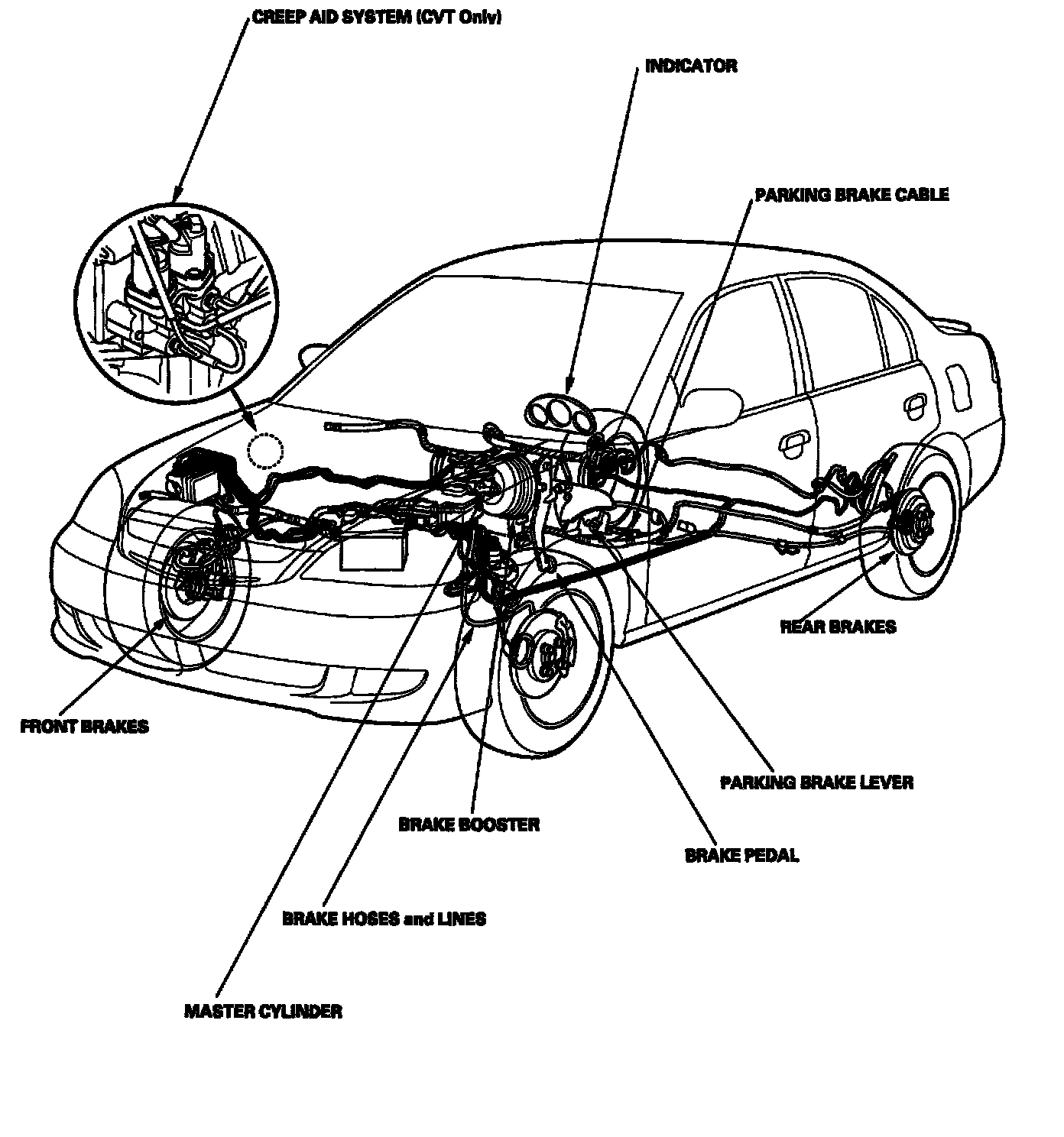 CREEP AID SYSTEM (CVT Only)

INDICATOR

PARKING BRAKE CABLE

REAR BRAKES

FRONT BRAKES

PARKING BRAKE LEVER

BRAKE BOOSTER

BRAKE PEDAL

BRAKE HOSES and LINES

MASTER CYLINDER