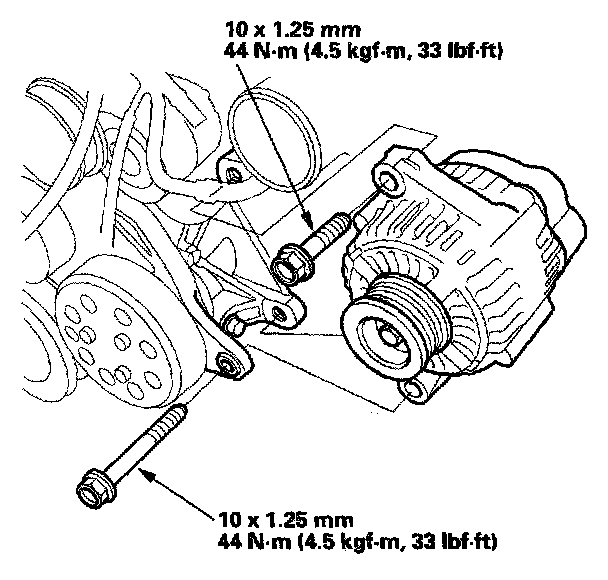 10 x 1.25 mm
44 N·m (4.5 kgf·m, 33 lbf·ft)

10 x 1.25 mm
44 N·m (4.5 kgf·m, 33 lbf·ft)