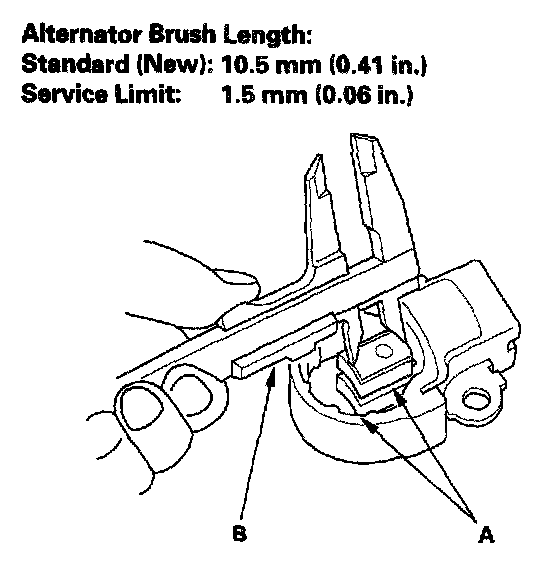 Alternator Brush Length:
Standard (New): 10.5 mm (0.41 in.)
Service Limit: 1.5 mm (0.06 in.)

B

A