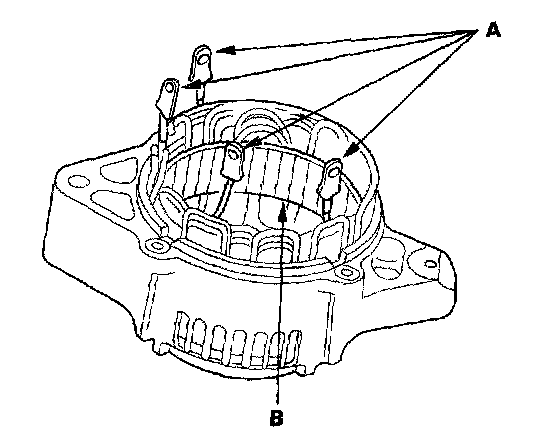 A

B