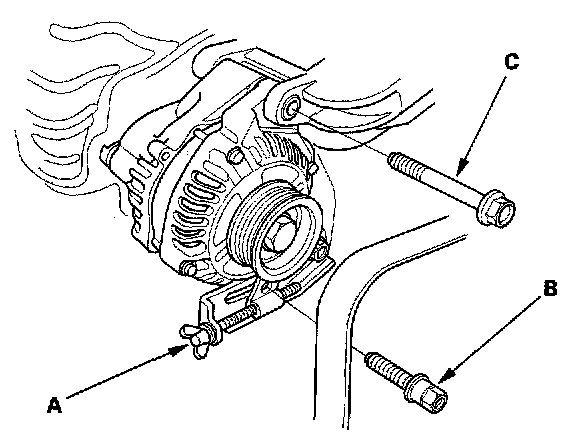 C

B

A