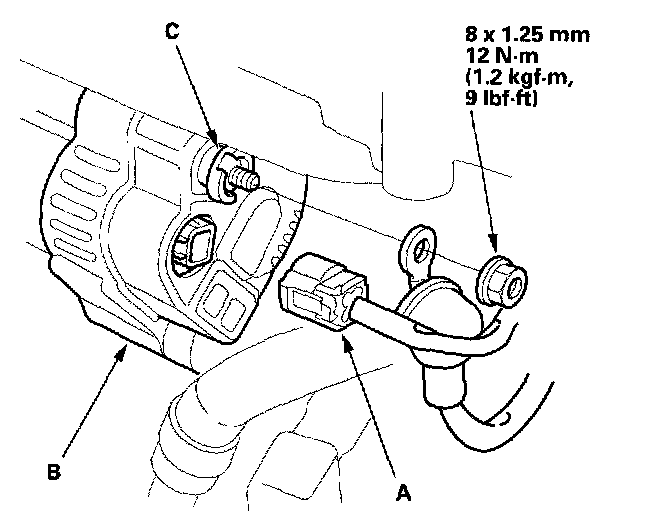 C

8 x 1.25 mm
12 N·m
(1.2 kgf·m,
9 lbf·ft)

B

A