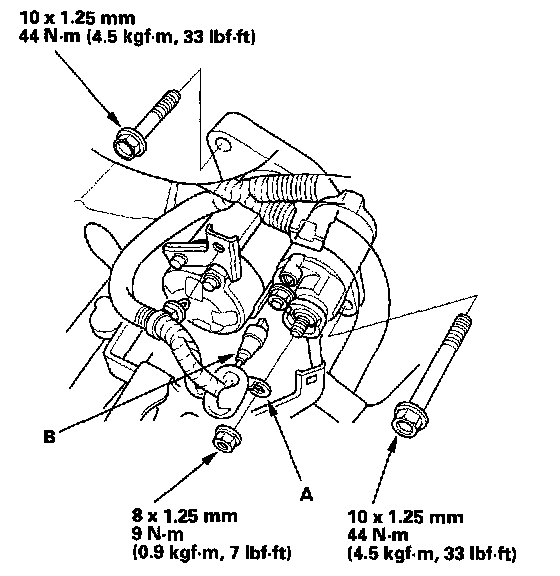 10 x 1.25 mm
44 N·m (4.5 kgf·m, 33 lbf·ft)

B

A

8 x 1.25 mm
9 N·m
(0.9 kgf·m, 7 lbf·ft)

10 x 1.25 mm
44 N·m
(4.5 kgf·m, 33 lbf·ft)