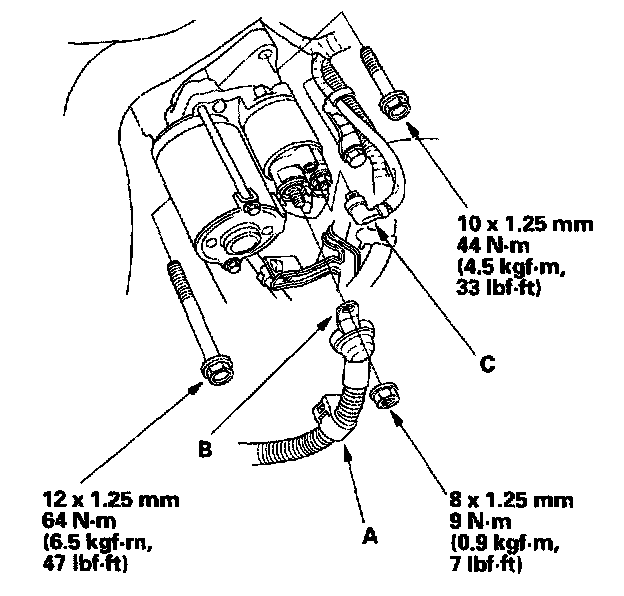 10 x 1.25 mm
44 N·m
(4.5 kgf·m,
33 lbf·ft)

C

B

12 x 1.25 mm
64 N·m
(6.5 kgf·m,
47 lbf·ft)

A

8 x 1.25 mm
9 N·m
(0.9 kgf·m,
7 lbf·ft)