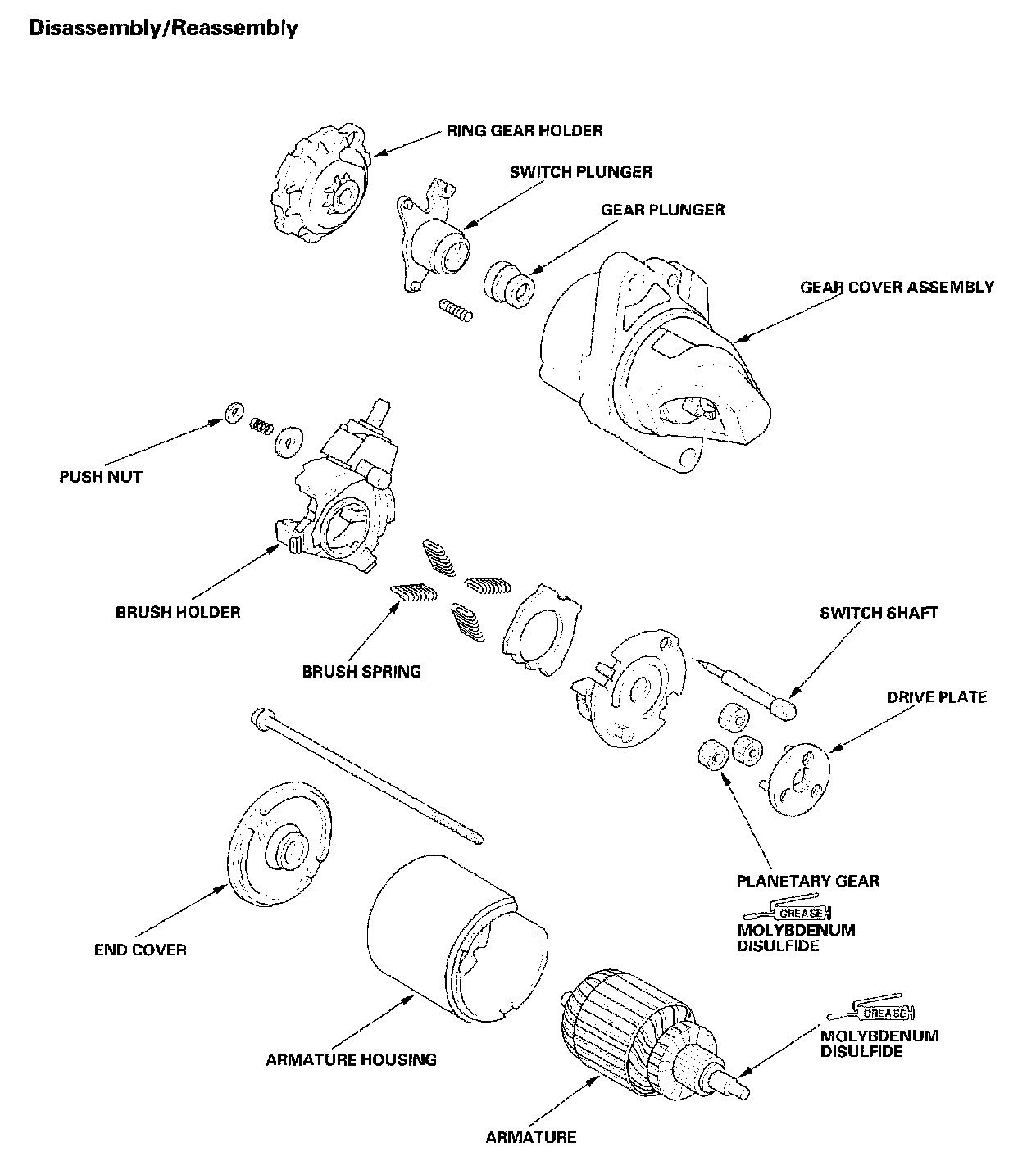 Disassembly/Reassembly

RING GEAR HOLDER
SWITCH PLUNGER
GEAR PLUNGER
GEAR COVER ASSEMBLY
PUSH NUT
BRUSH HOLDER
BRUSH SPRING
SWITCH SHAFT
DRIVE PLATE
PLANETARY GEAR
GREASE
MOLYBDENUM DISULFIDE
END COVER
ARMATURE HOUSING
GREASE
MOLYBDENUM DISULFIDE
ARMATURE