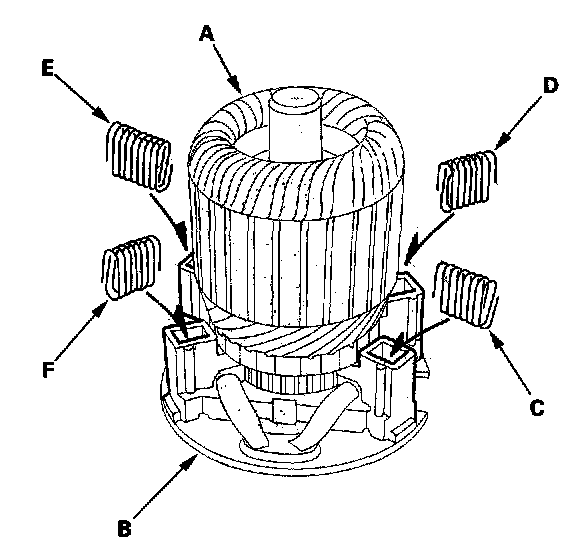 A
E
D
F
C
B