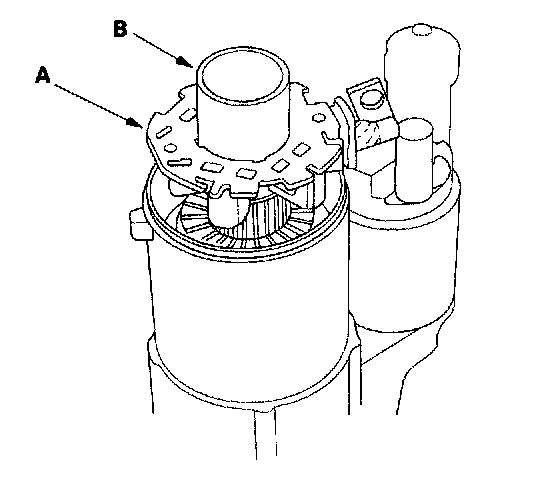 B

A