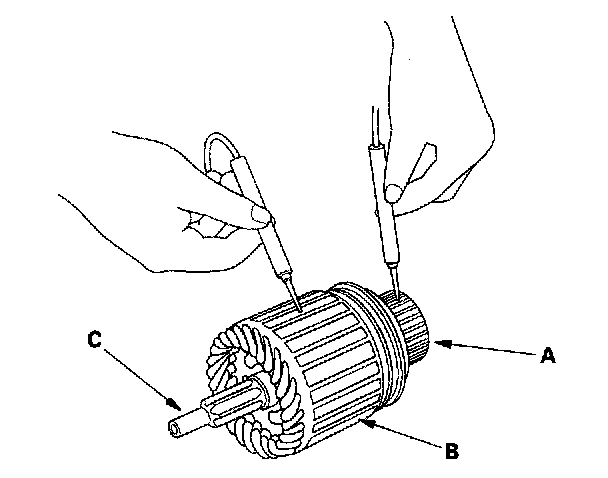 C
A
B