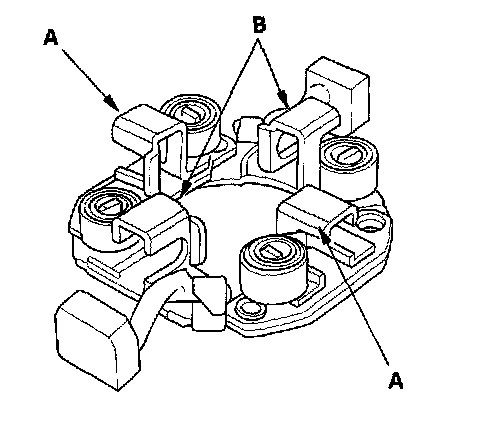 A

B

A