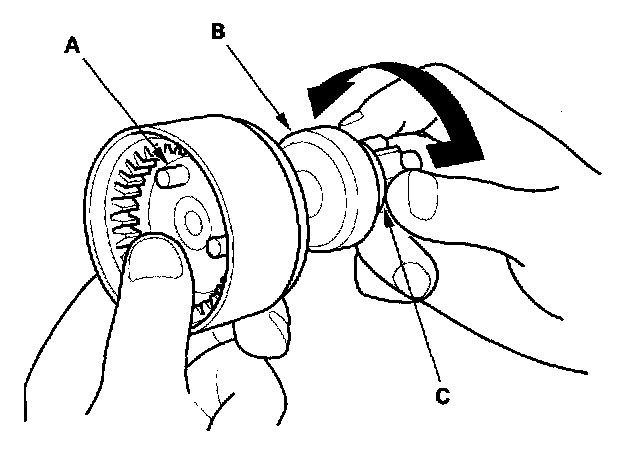 A
B
C