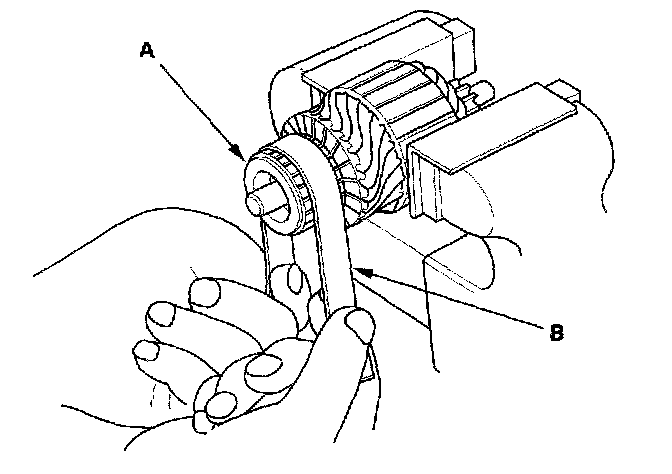 A

B