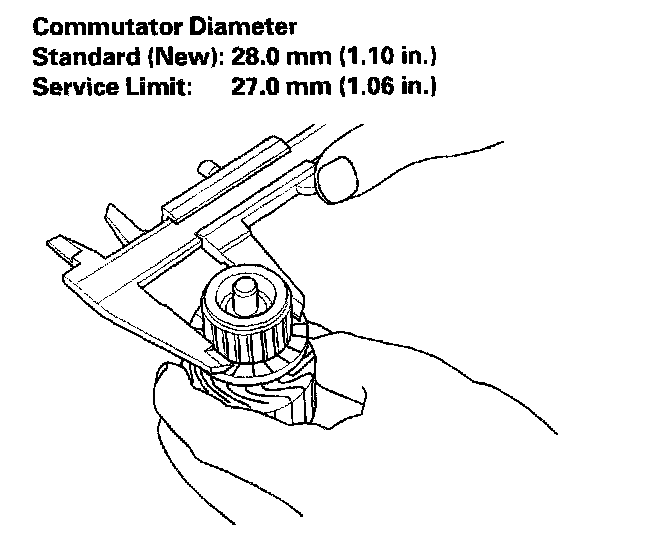 Commutator Diameter
Standard (New): 28.0 mm (1.10 in.)
Service Limit: 27.0 mm (1.06 in.)