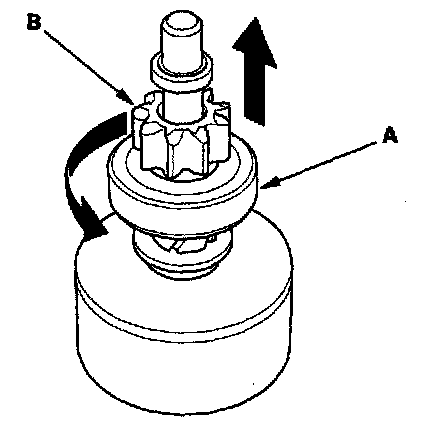 B

A