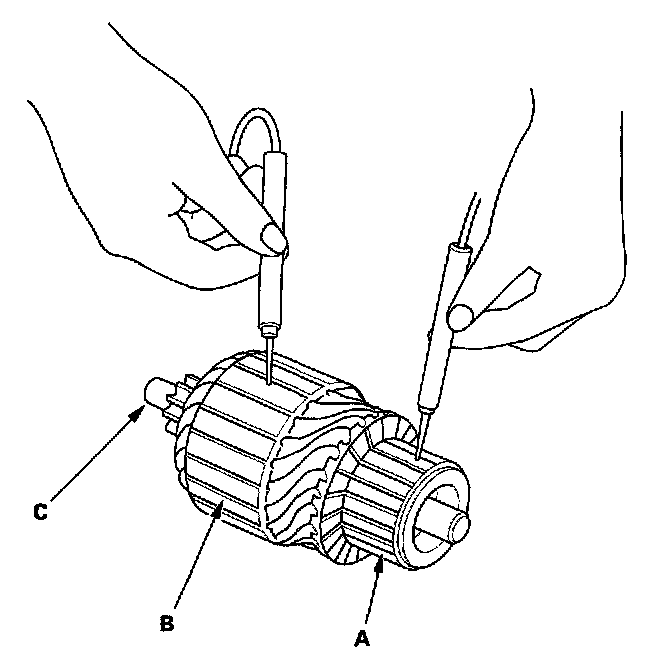 C
B
A