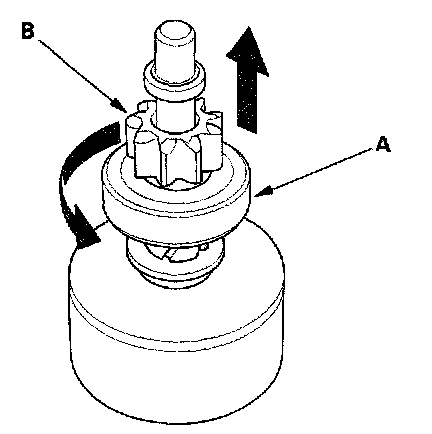 B

A