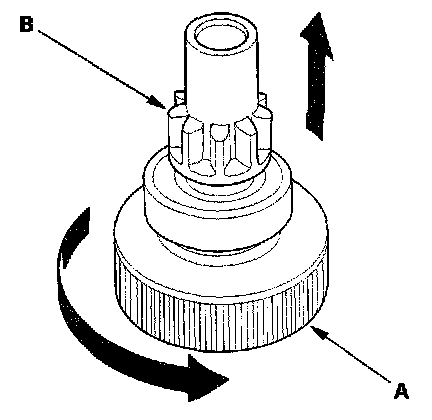 B
A