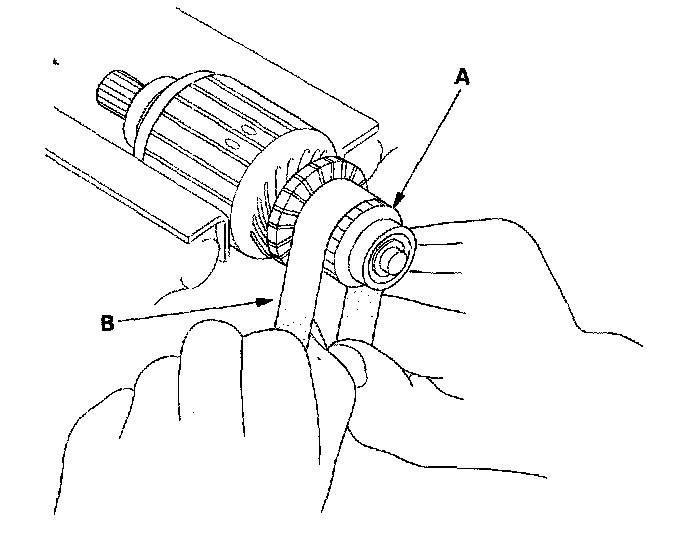 A

B