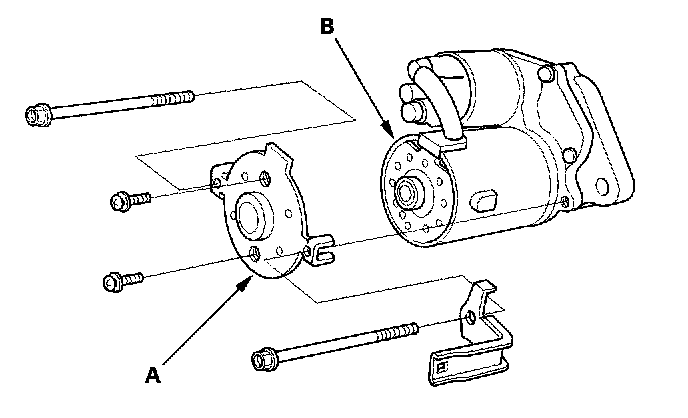 B

A