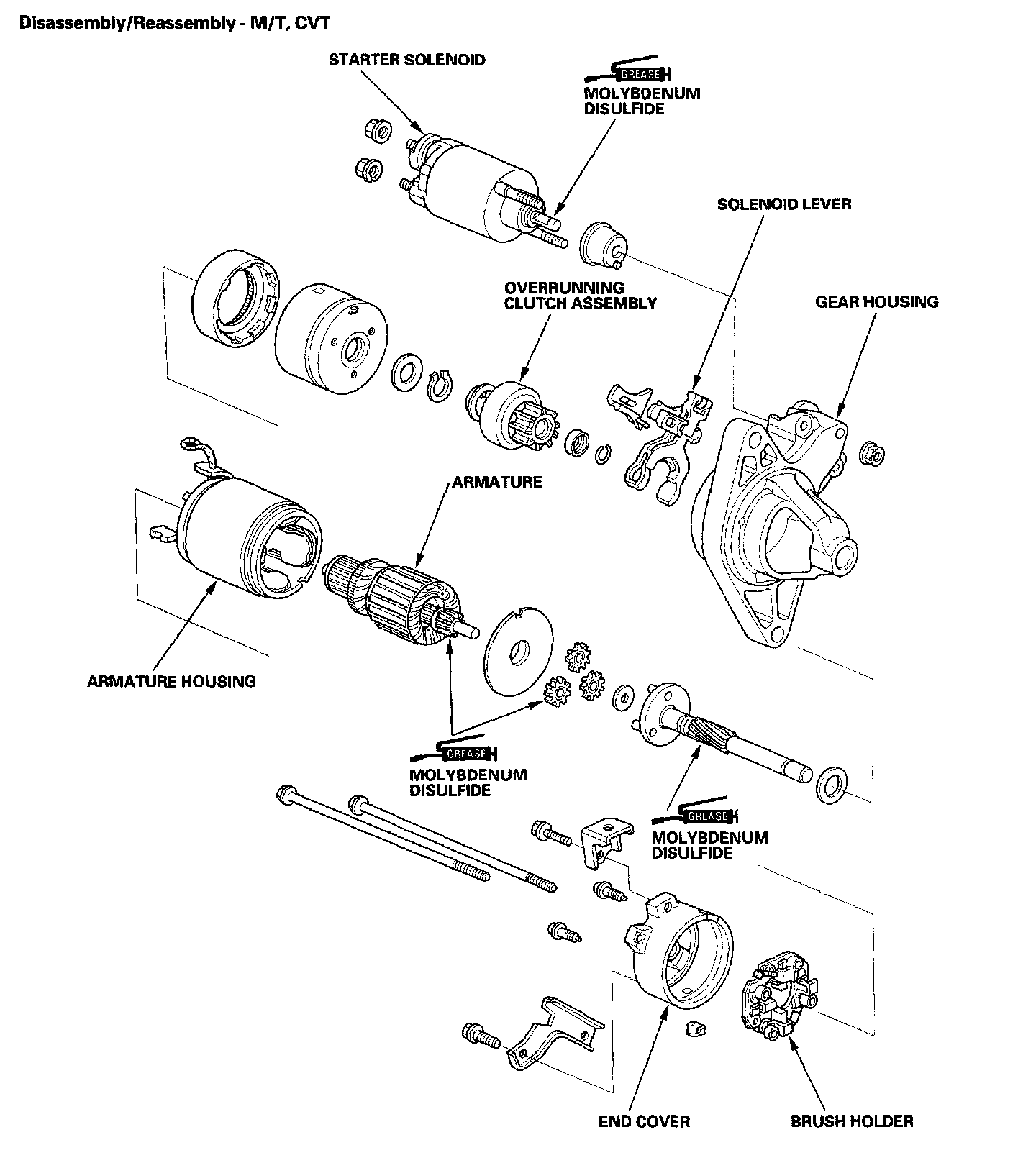 Disassembly/Reassembly - M/T, CVT

STARTER SOLENOID

GREASE
MOLYBDENUM
DISULFIDE

SOLENOID LEVER

OVERRUNNING
CLUTCH ASSEMBLY

GEAR HOUSING

ARMATURE

ARMATURE HOUSING

GREASE
MOLYBDENUM
DISULFIDE

GREASE
MOLYBDENUM
DISULFIDE

END COVER

BRUSH HOLDER