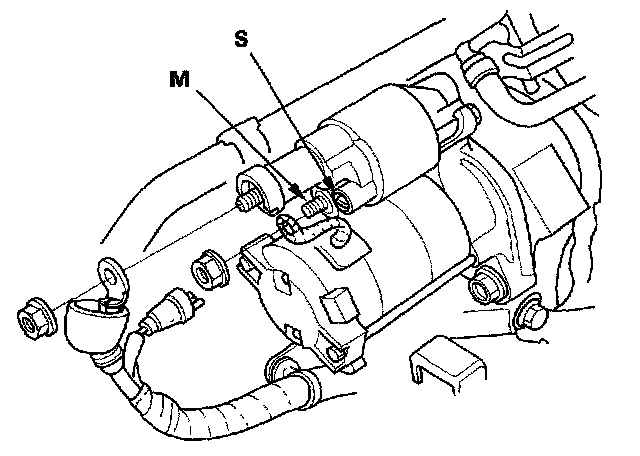 S
M