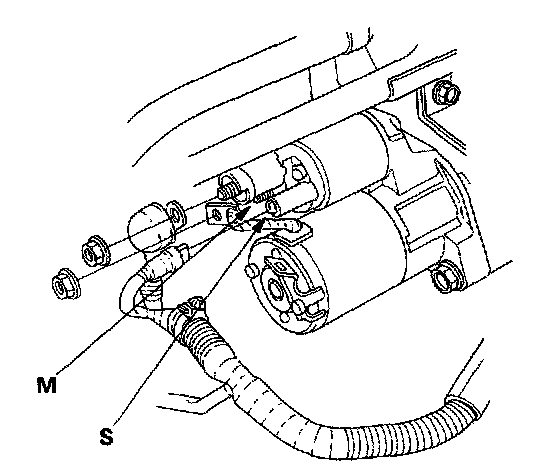 M

S