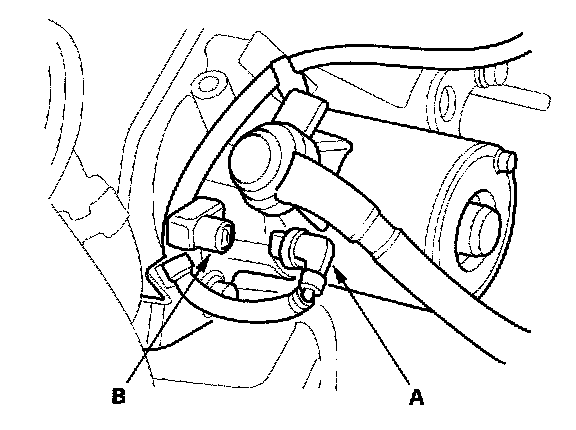 B

A