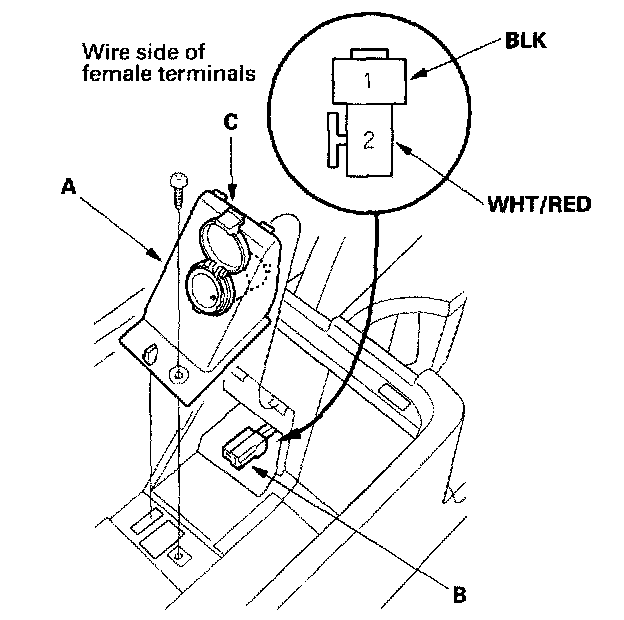 Wire side of female terminals

BLK

1

2

WHT/RED

C

A

B