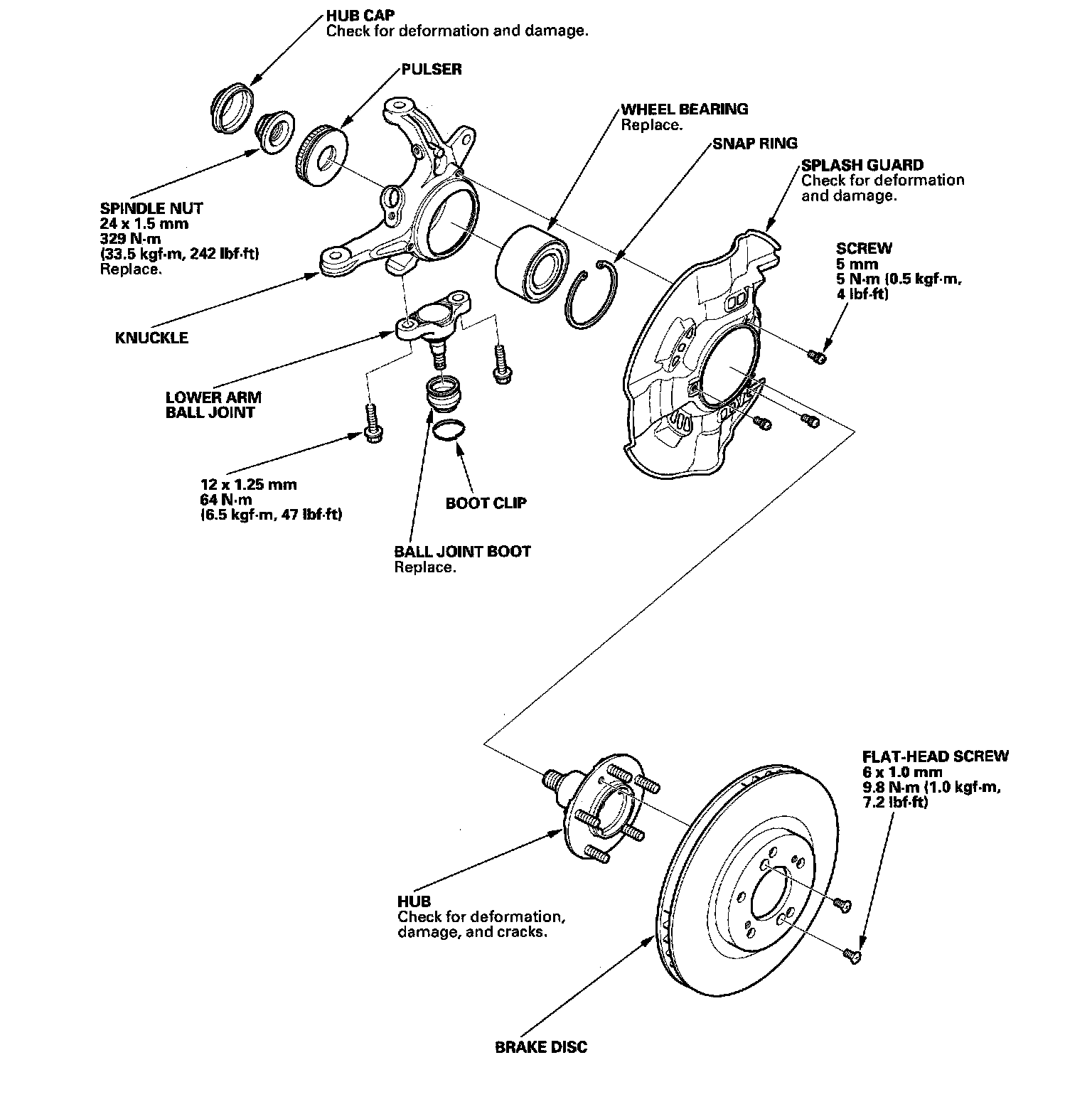 HUB CAP
Check for deformation and damage.

PULSER

WHEEL BEARING
Replace.

SNAP RING

SPLASH GUARD
Check for deformation and damage.

SPINDLE NUT
24 x 1.5 mm
329 N·m
(33.5 kgf·m, 242 lbf·ft)
Replace.

SCREW
5 mm
5 N·m (0.5 kgf·m, 4 lbf·ft)

KNUCKLE

LOWER ARM
BALL JOINT

12 x 1.25 mm
64 N·m
(6.5 kgf·m, 47 lbf·ft)

BOOT CLIP

BALL JOINT BOOT
Replace.

FLAT-HEAD SCREW
6 x 1.0 mm
9.8 N·m (1.0 kgf·m, 7.2 lbf·ft)

HUB
Check for deformation, damage, and cracks.

BRAKE DISC